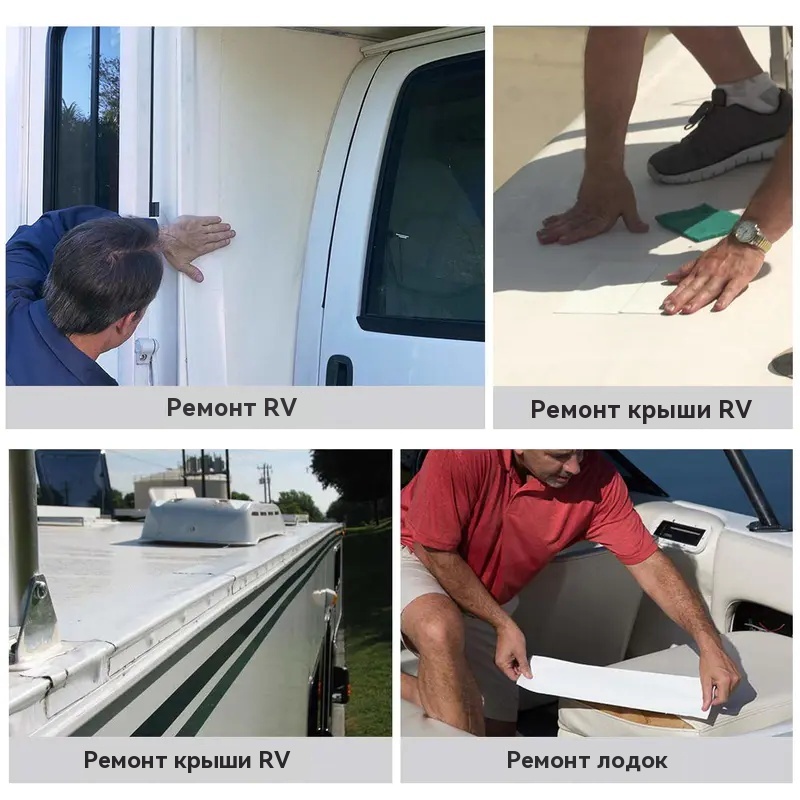 Ремонт RV

Ремонт крыши RV

Ремонт крыши RV

Ремонт лодок