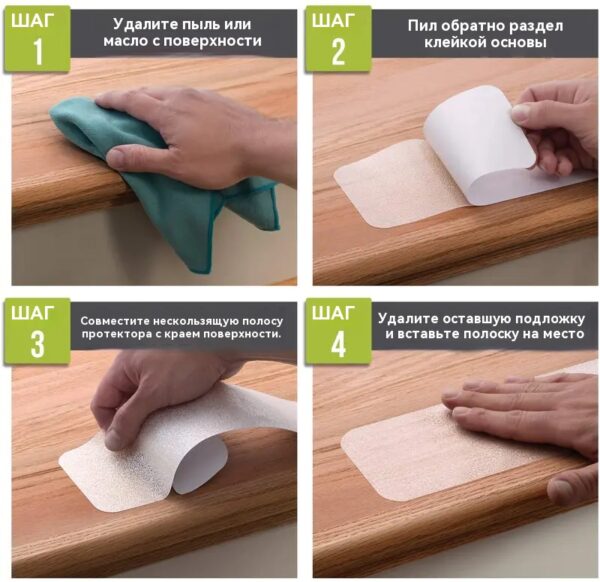 ШАГ
1
Удалите пыль или масло с поверхности

ШАГ
2
Пил обратно раздел клейкой основы

ШАГ
3
Совместите нескользящую полосу протектора с краем поверхности.

ШАГ
4
Удалите оставшую подложку и вставьте полоску на место