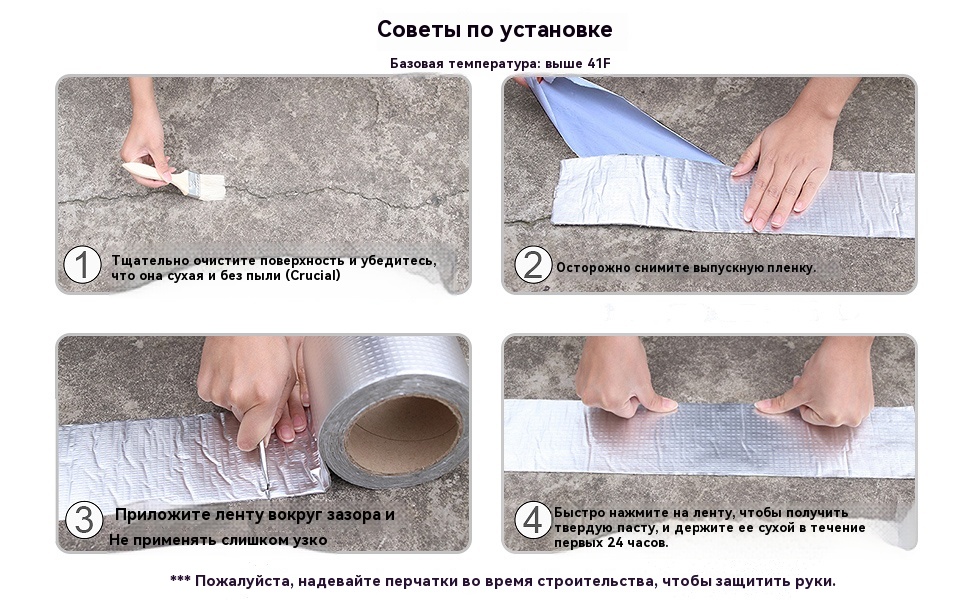 Советы по установке

Базовая температура: выше 41F

1 Тщательно очистите поверхность и убедитесь, что она сухая и без пыли (Crucial)

2 Осторожно снимите выпускную пленку.

3 Приложите ленту вокруг зазора и Не применять слишком узко

4 Быстро нажмите на ленту, чтобы получить твердую пасту, и держите ее сухой в течение первых 24 часов.

*** Пожалуйста, надевайте перчатки во время строительства, чтобы защитить руки.